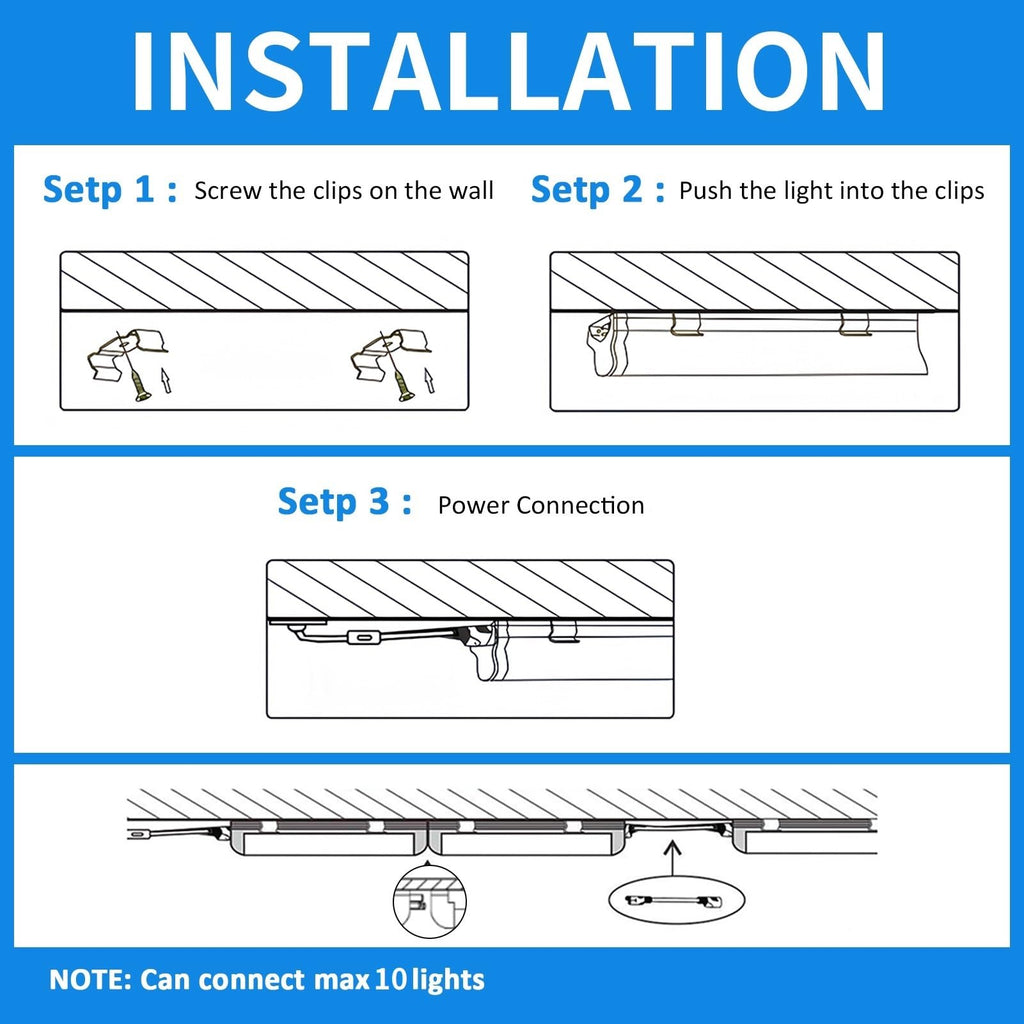 INSTALLATION

Setp 1 : Screw the clips on the wall

Setp 2 : Push the light into the clips

Setp 3 : Power Connection

NOTE: Can connect max 10 lights